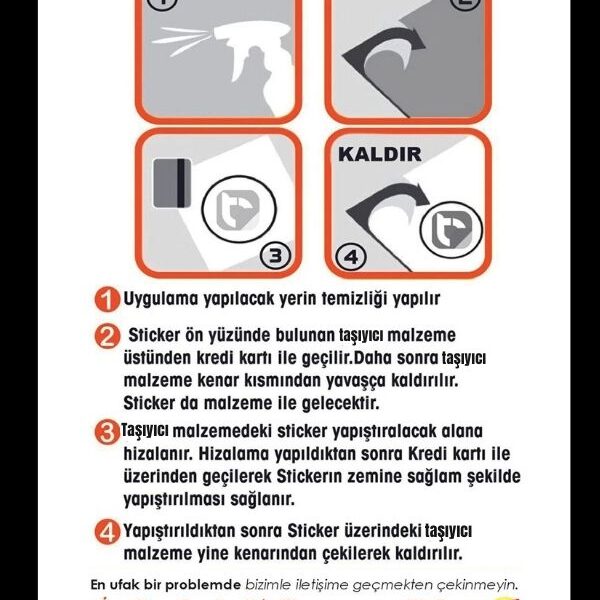 KALDIR

3

4

1 Uygulama yapılacak yerin temizliği yapılır

2 Sticker ön yüzünde bulunan taşıyıcı malzeme üstünden kredi kartı ile geçilir.Daha sonra taşıyıcı malzeme kenar kısmından yavaşça kaldırılır. Sticker da malzeme ile gelecektir.

3 Taşıyıcı malzemedeki sticker yapıştıralacak alana hizalanır. Hizalama yapıldıktan sonra Kredi kartı ile üzerinden geçilerek Stickerın zemine sağlam şekilde yapıştırılması sağlanır.

4 Yapıştırıldıktan sonra Sticker üzerindeki taşıyıcı malzeme yine kenarından çekilerek kaldırılır.

En ufak bir problemde bizimle iletişime geçmekten çekinmeyin.